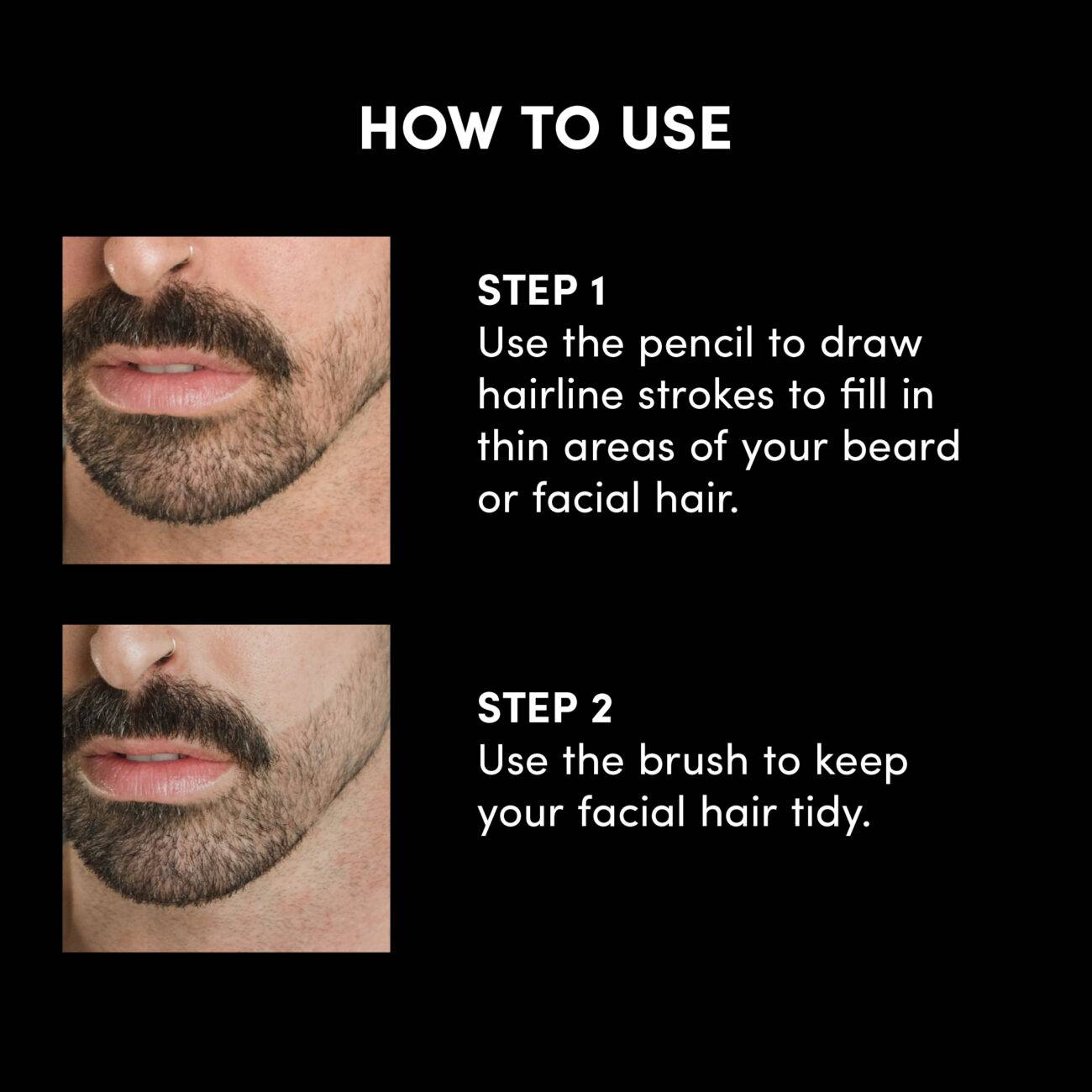 HOW TO USE

STEP 1
Use the pencil to draw hairline strokes to fill in thin areas of your beard or facial hair.

STEP 2
Use the brush to keep your facial hair tidy.