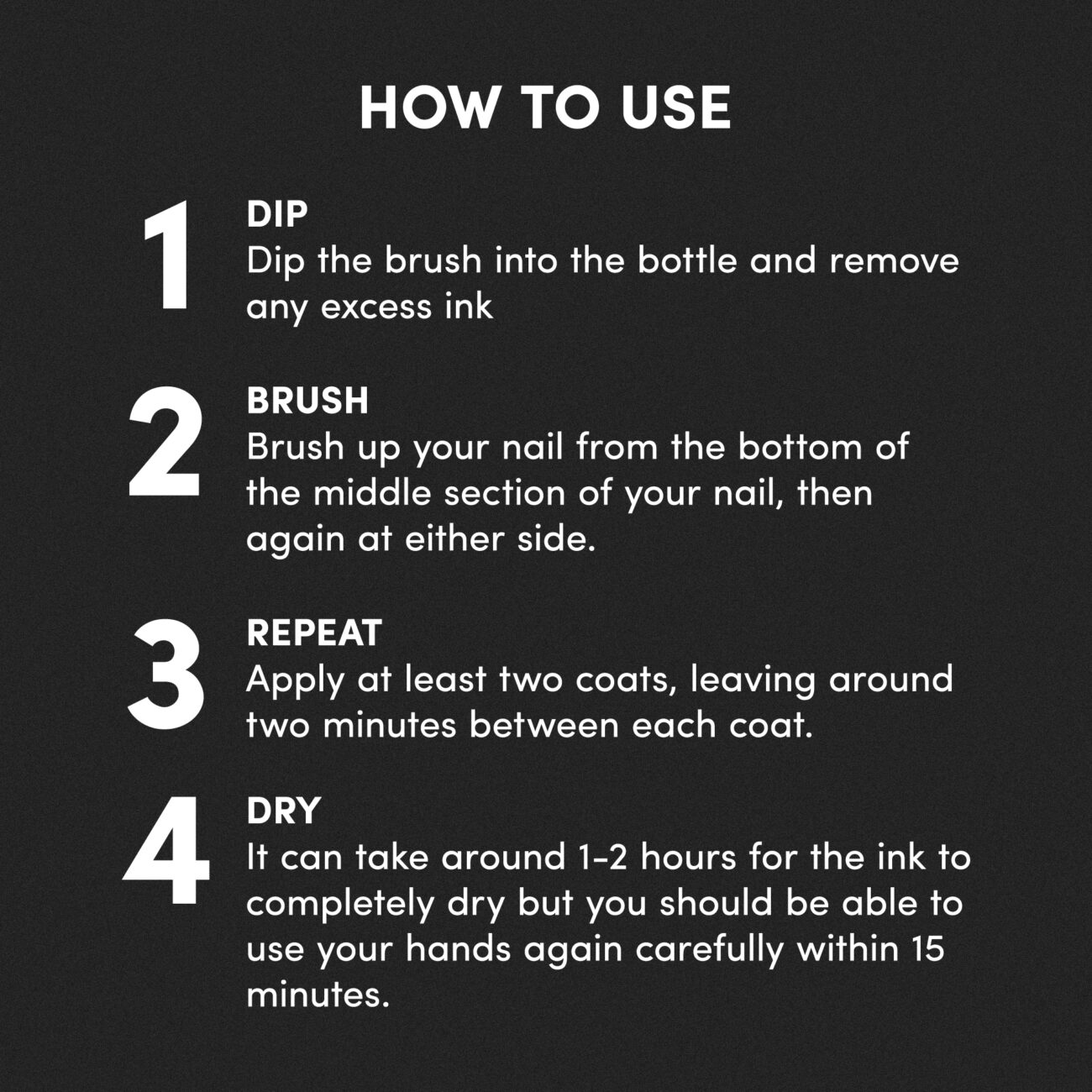 HOW TO USE

1
DIP
Dip the brush into the bottle and remove any excess ink

2
BRUSH
Brush up your nail from the bottom of the middle section of your nail, then again at either side.

3
REPEAT
Apply at least two coats, leaving around two minutes between each coat.

4
DRY
It can take around 1-2 hours for the ink to completely dry but you should be able to use your hands again carefully within 15 minutes.