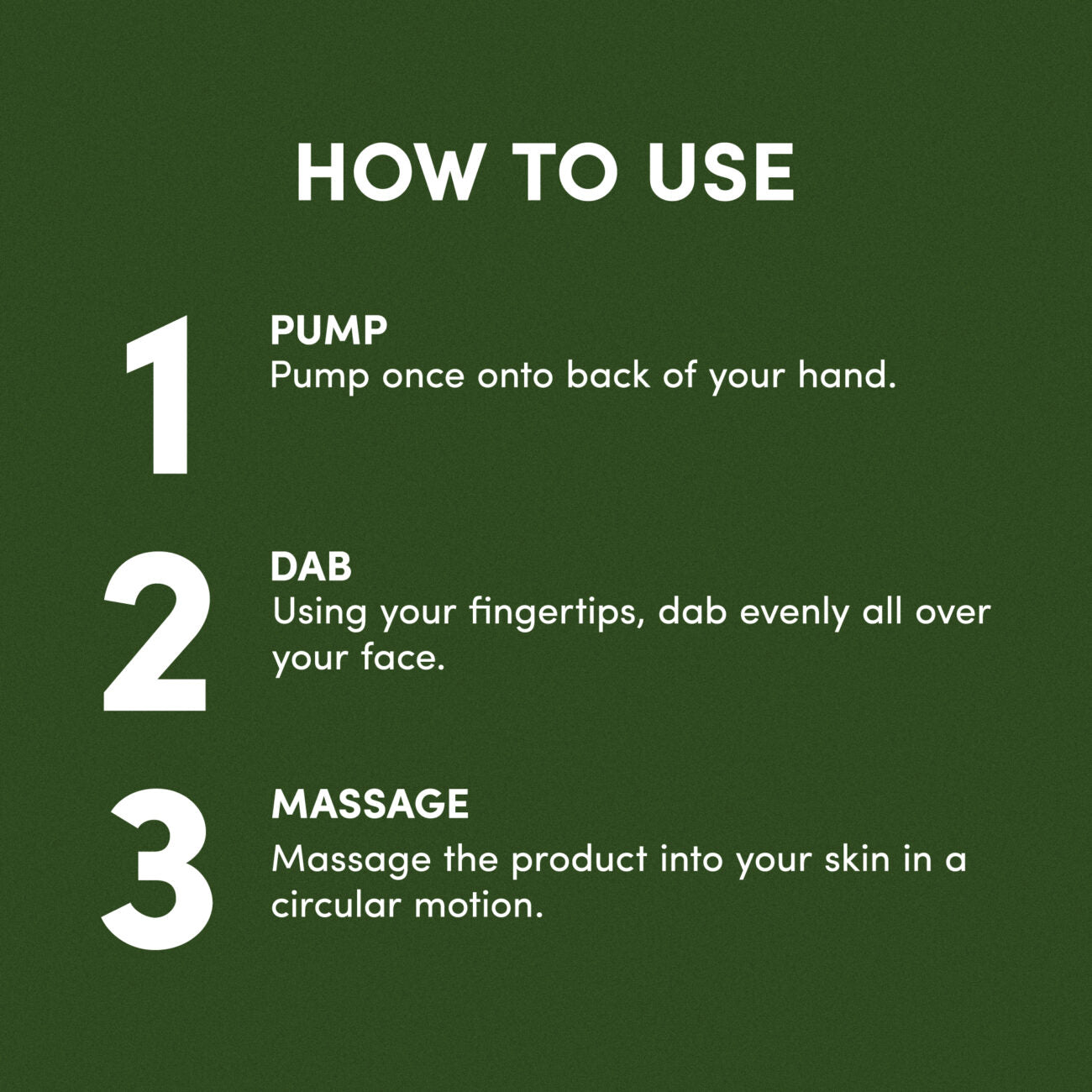 HOW TO USE

1
PUMP
Pump once onto back of your hand.

2
DAB
Using your fingertips, dab evenly all over your face.

3
MASSAGE
Massage the product into your skin in a circular motion.