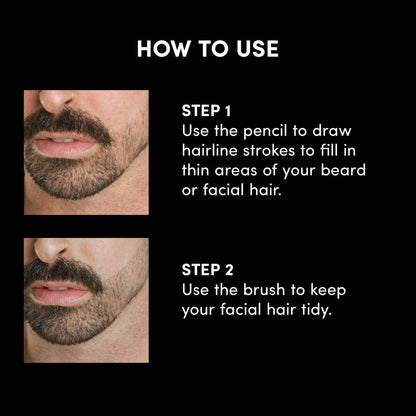 HOW TO USE

STEP 1
Use the pencil to draw hairline strokes to fill in thin areas of your beard or facial hair.

STEP 2
Use the brush to keep your facial hair tidy.