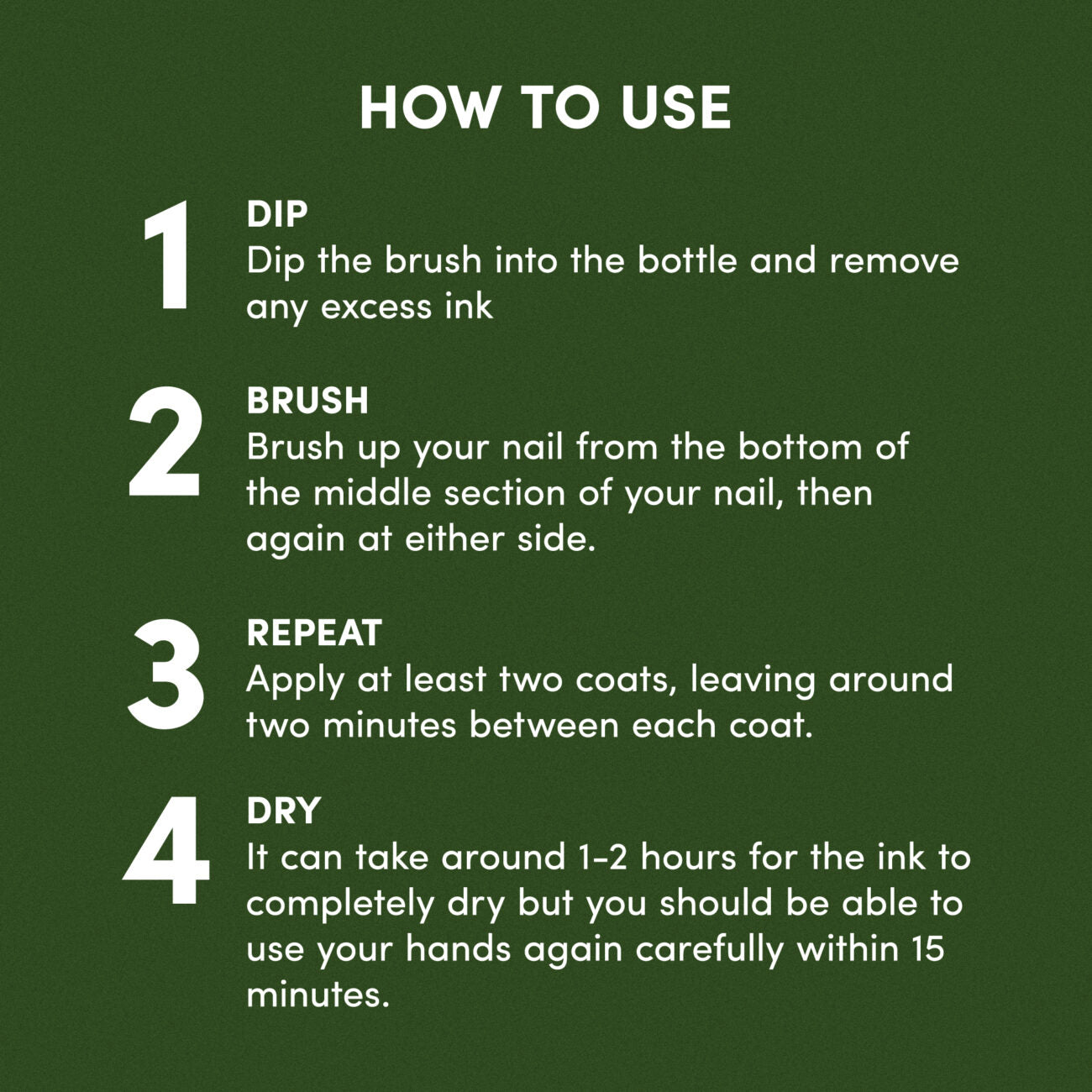 HOW TO USE

1
DIP
Dip the brush into the bottle and remove any excess ink

2
BRUSH
Brush up your nail from the bottom of the middle section of your nail, then again at either side.

3
REPEAT
Apply at least two coats, leaving around two minutes between each coat.

4
DRY
It can take around 1-2 hours for the ink to completely dry but you should be able to use your hands again carefully within 15 minutes.