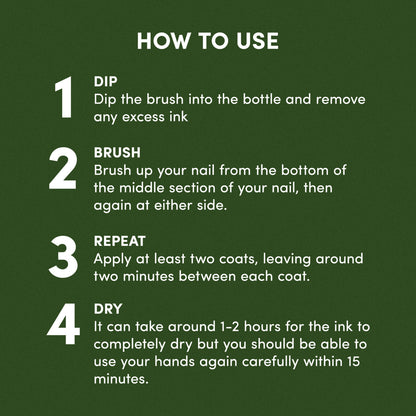 HOW TO USE

1
DIP
Dip the brush into the bottle and remove any excess ink

2
BRUSH
Brush up your nail from the bottom of the middle section of your nail, then again at either side.

3
REPEAT
Apply at least two coats, leaving around two minutes between each coat.

4
DRY
It can take around 1-2 hours for the ink to completely dry but you should be able to use your hands again carefully within 15 minutes.