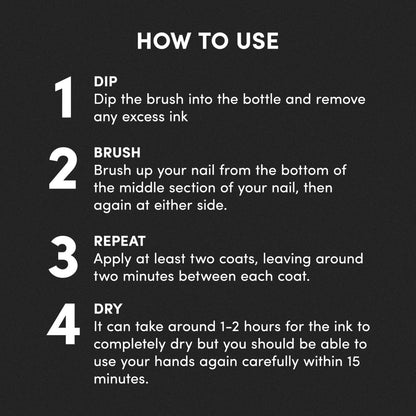 HOW TO USE

1
DIP
Dip the brush into the bottle and remove any excess ink

2
BRUSH
Brush up your nail from the bottom of the middle section of your nail, then again at either side.

3
REPEAT
Apply at least two coats, leaving around two minutes between each coat.

4
DRY
It can take around 1-2 hours for the ink to completely dry but you should be able to use your hands again carefully within 15 minutes.