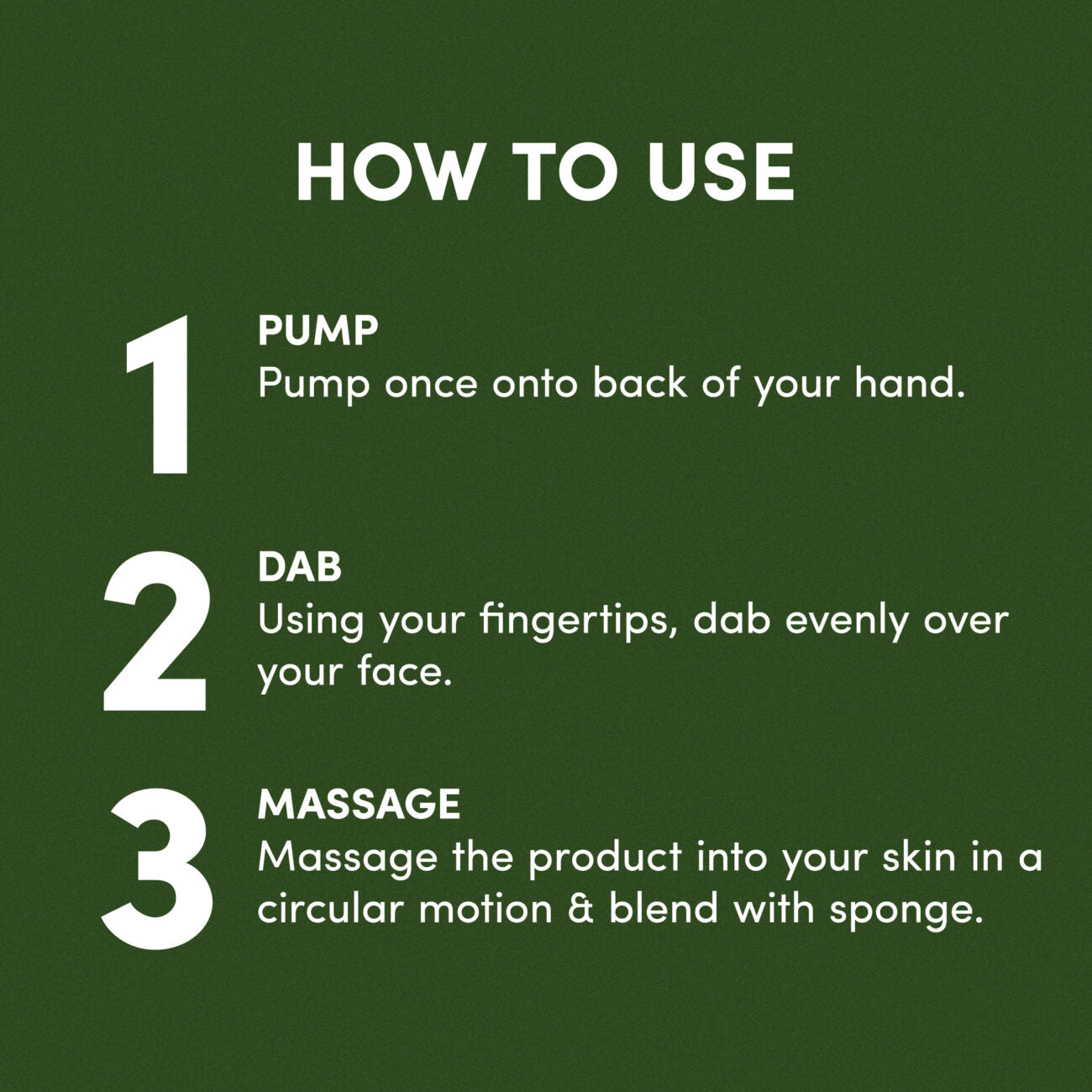 HOW TO USE

1
PUMP
Pump once onto back of your hand.

2
DAB
Using your fingertips, dab evenly over your face.

3
MASSAGE
Massage the product into your skin in a circular motion & blend with sponge.